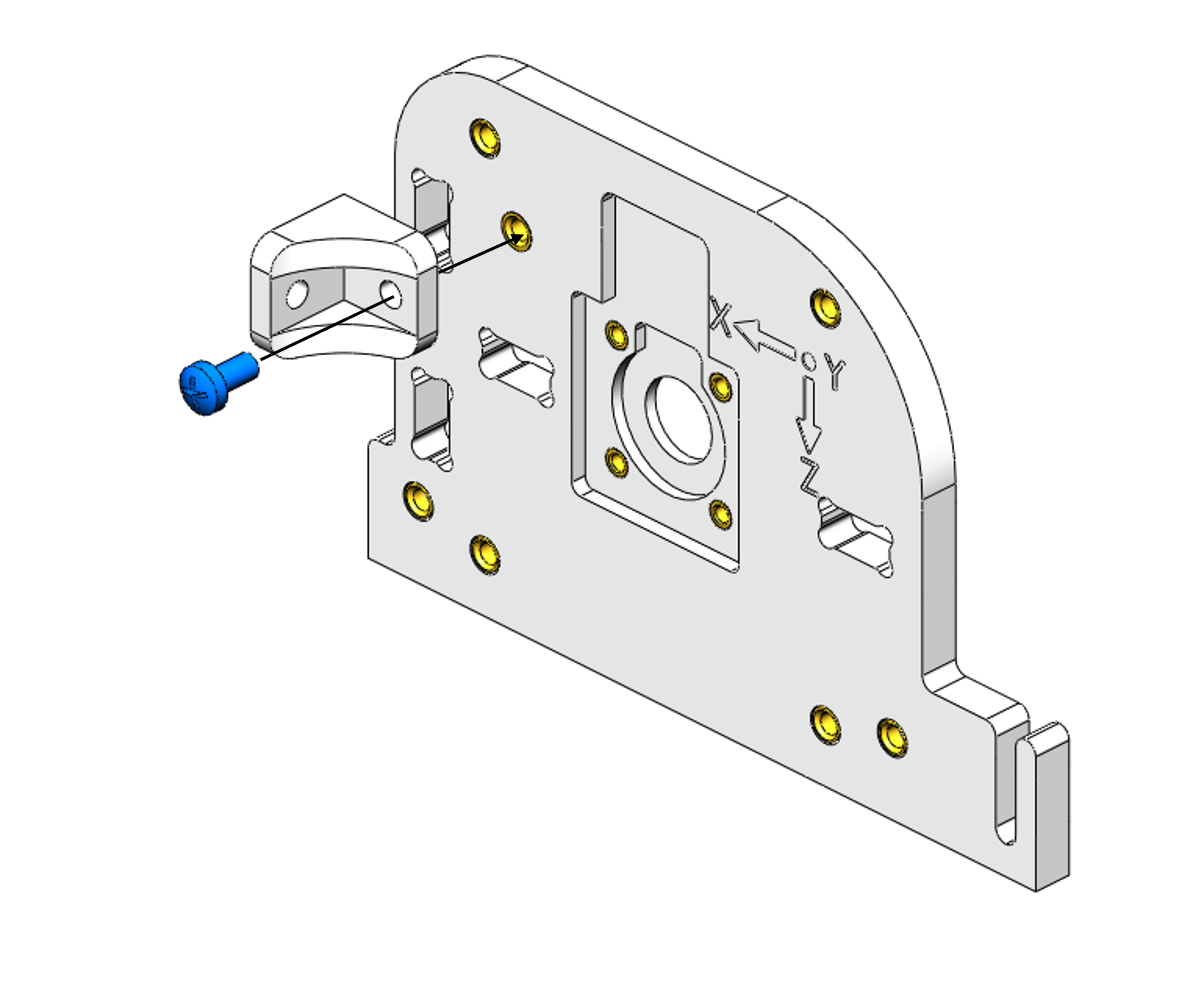 X
Y
Z