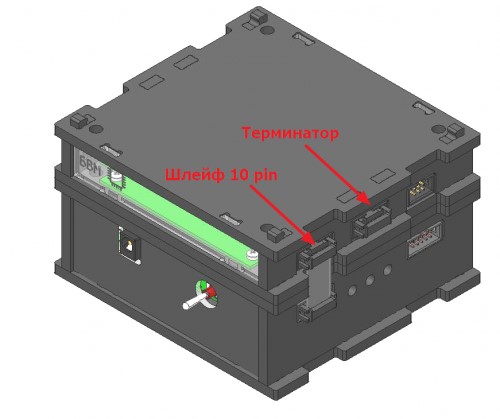 Терминатор

Шлейф 10 pin

БВМ